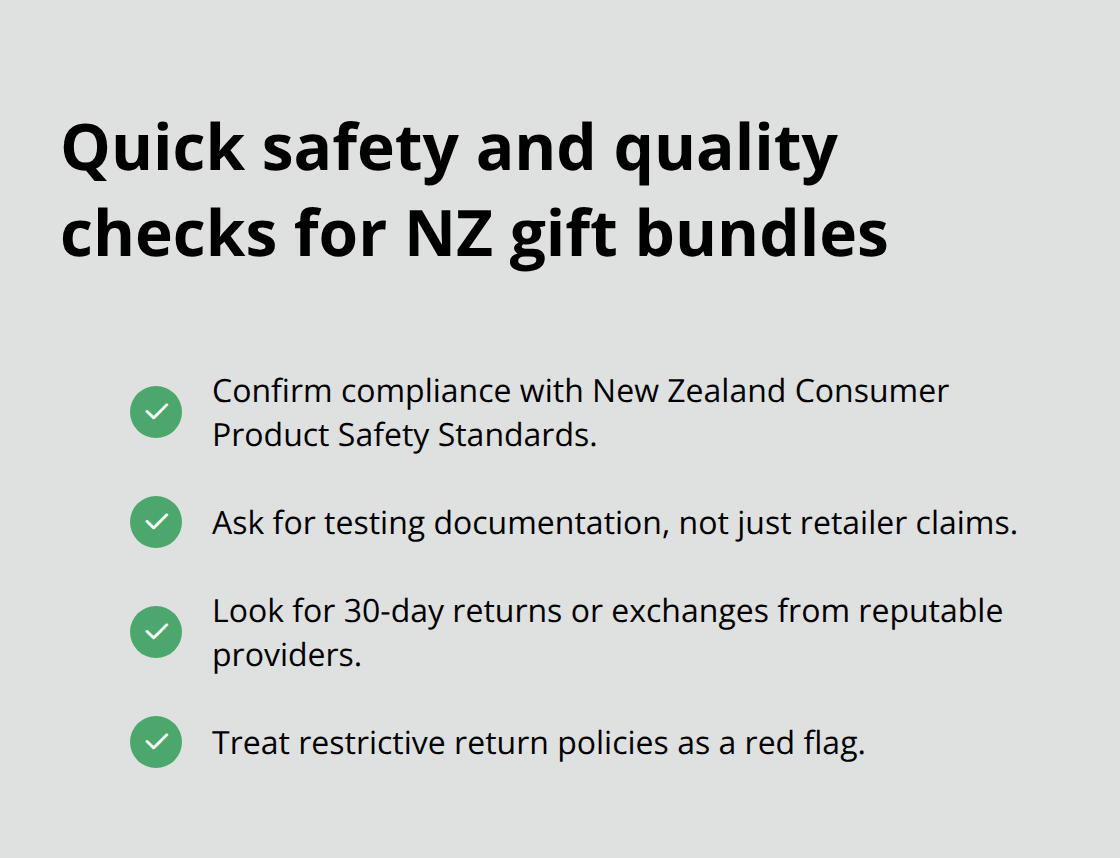 Quick safety and quality checks for NZ gift bundles

✓ Confirm compliance with New Zealand Consumer Product Safety Standards.

✓ Ask for testing documentation, not just retailer claims.

✓ Look for 30-day returns or exchanges from reputable providers.

✓ Treat restrictive return policies as a red flag.