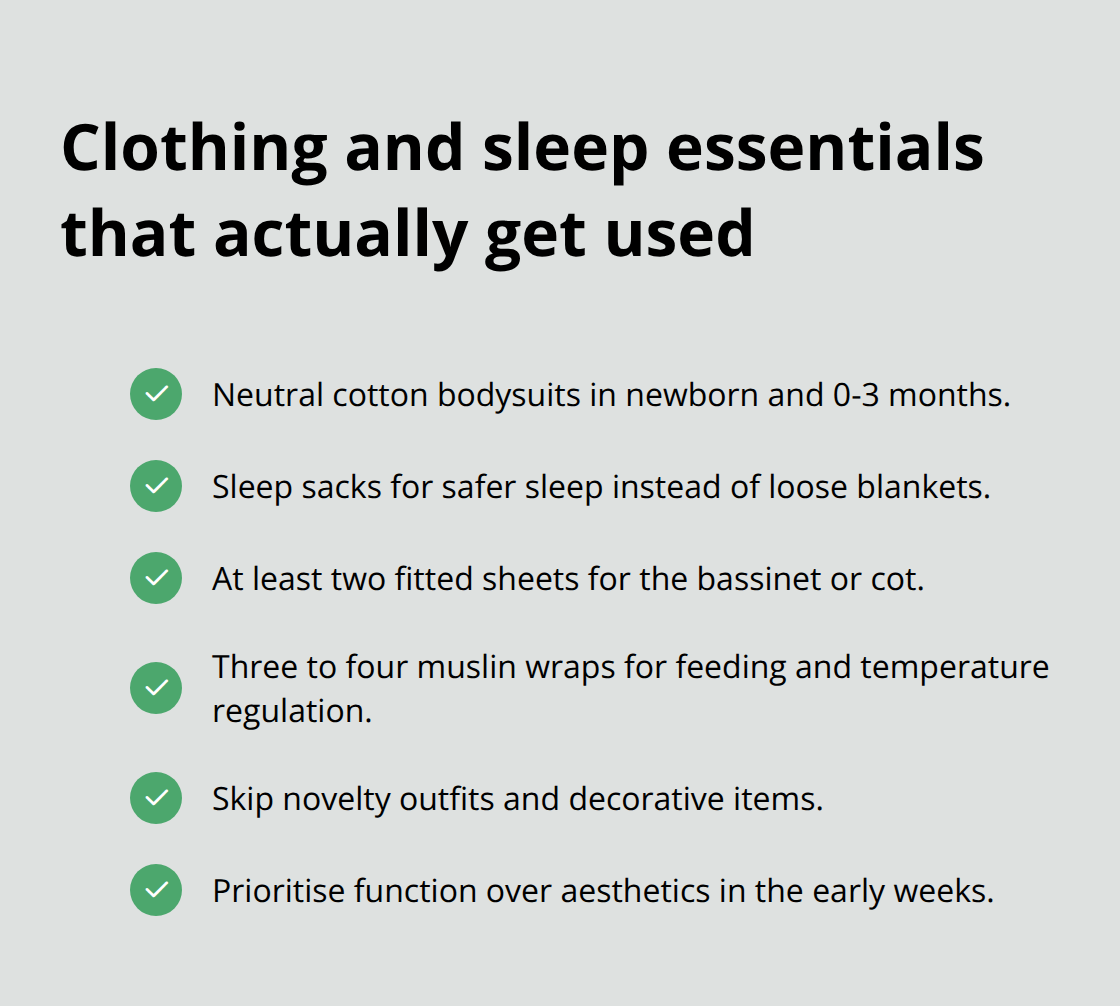 Clothing and sleep essentials that actually get used

✓ Neutral cotton bodysuits in newborn and 0-3 months.

✓ Sleep sacks for safer sleep instead of loose blankets.

✓ At least two fitted sheets for the bassinet or cot.

✓ Three to four muslin wraps for feeding and temperature regulation.

✓ Skip novelty outfits and decorative items.

✓ Prioritise function over aesthetics in the early weeks.